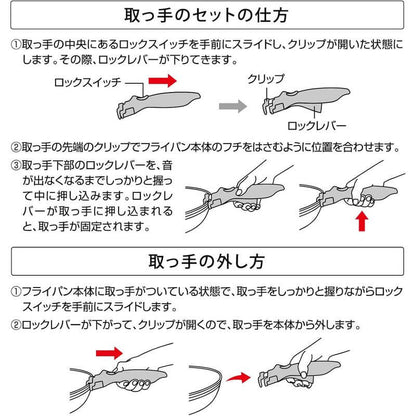 取っ手のセットの仕方

①取っ手の中央にあるロックスイッチを手前にスライドし、クリップが開いた状態にします。その際、ロックレバーが下りてきます。

ロックスイッチ

クリップ

ロックレバー

②取っ手の先端のクリップでフライパン本体のフチをはさむように位置を合わせます。

③取っ手下部のロックレバーを、音が出なくなるまでしっかりと握って中に押し込みます。ロックレバーが取っ手に押し込まれると、取っ手が固定されます。

取っ手の外し方

①フライパン本体に取っ手がついている状態で、取っ手をしっかりと握りながらロックスイッチを手前にスライドします。

②ロックレバーが下がって、クリップが開くので、取っ手を本体から外します。