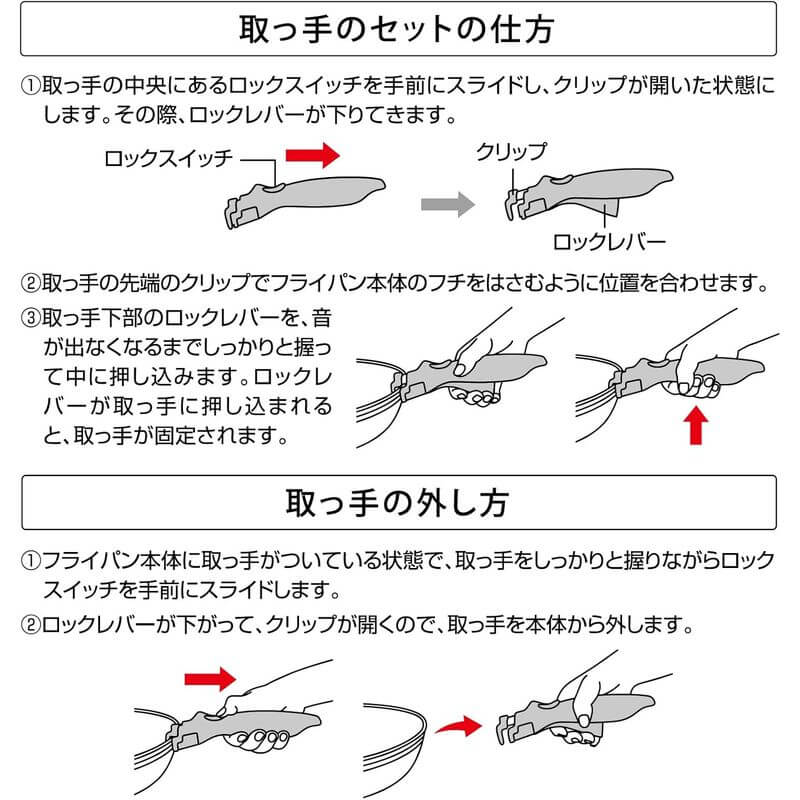 取っ手のセットの仕方

①取っ手の中央にあるロックスイッチを手前にスライドし、クリップが開いた状態にします。その際、ロックレバーが下りてきます。

ロックスイッチ

クリップ

ロックレバー

②取っ手の先端のクリップでフライパン本体のフチをはさむように位置を合わせます。

③取っ手下部のロックレバーを、音が出なくなるまでしっかりと握って中に押し込みます。ロックレバーが取っ手に押し込まれると、取っ手が固定されます。

取っ手の外し方

①フライパン本体に取っ手がついている状態で、取っ手をしっかりと握りながらロックスイッチを手前にスライドします。

②ロックレバーが下がって、クリップが開くので、取っ手を本体から外します。