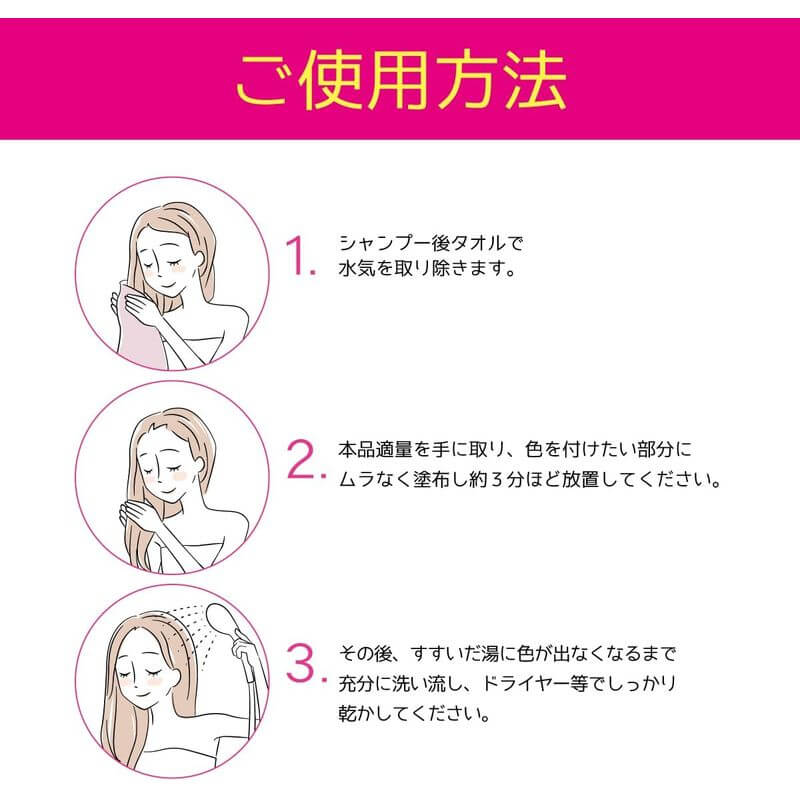 ご使用方法

1. シャンプー後タオルで水気を取り除きます。

2. 本品適量を手に取り、色を付けたい部分にムラなく塗布し約３分ほど放置してください。

3. その後、すすいだ湯に色が出なくなるまで充分に洗い流し、ドライヤー等でしっかり乾かしてください。