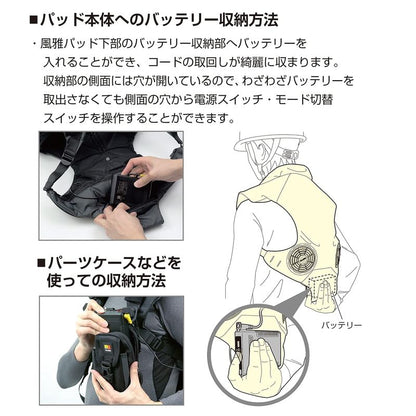 ■パッド本体へのバッテリー収納方法

・風雅パッド下部のバッテリー収納部へバッテリーを入れることができ、コードの取回しが綺麗に収まります。収納部の側面には穴が開いているので、わざわざバッテリーを取出さなくても側面の穴から電源スイッチ・モード切替スイッチを操作することができます。

■パーツケースなどを使っての収納方法

バッテリー