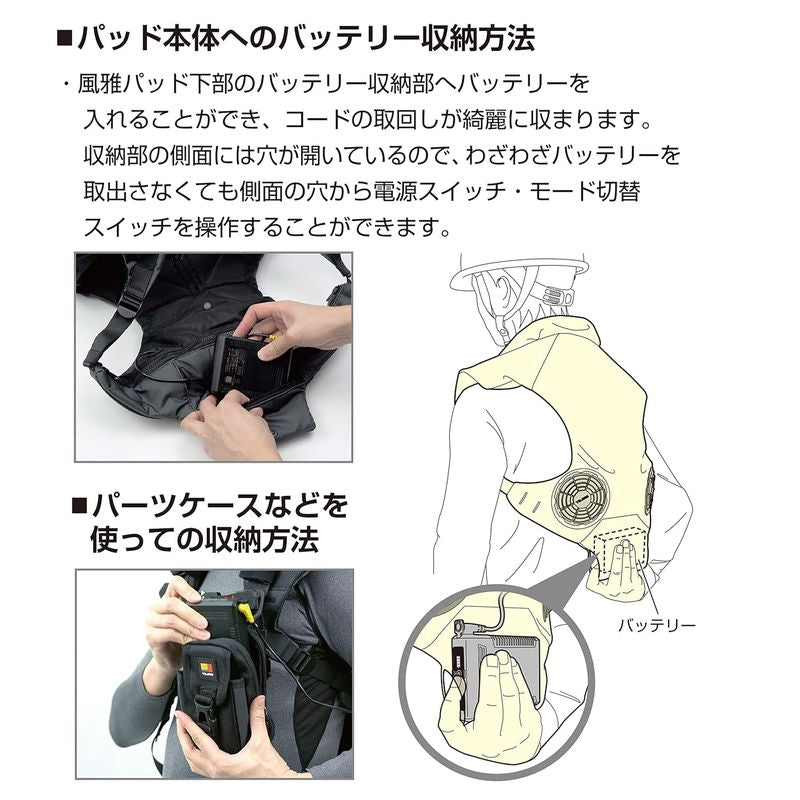 ■パッド本体へのバッテリー収納方法

・風雅パッド下部のバッテリー収納部へバッテリーを入れることができ、コードの取回しが綺麗に収まります。収納部の側面には穴が開いているので、わざわざバッテリーを取出さなくても側面の穴から電源スイッチ・モード切替スイッチを操作することができます。

■パーツケースなどを使っての収納方法

バッテリー