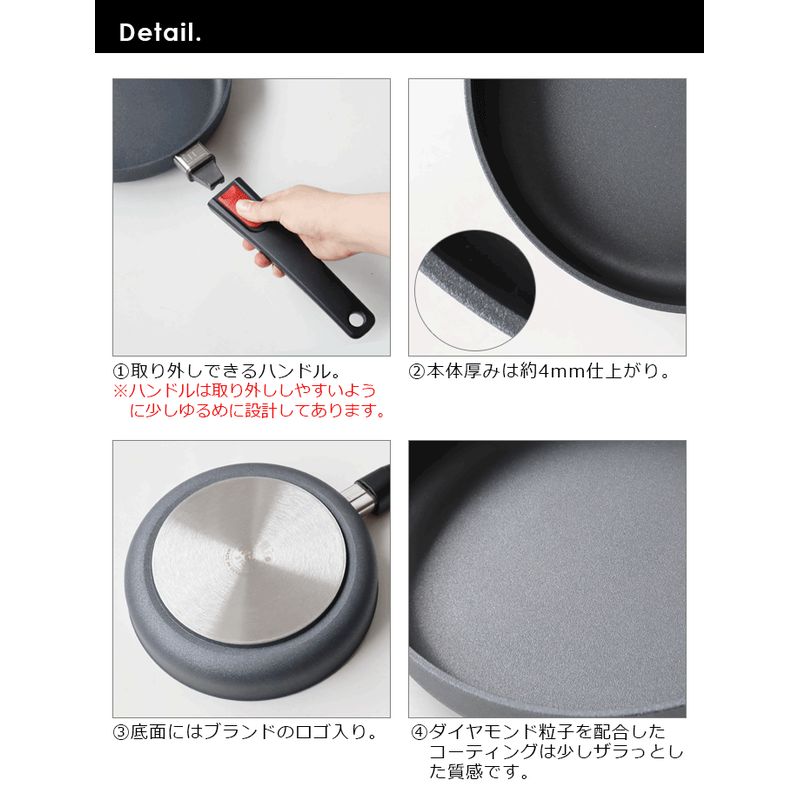 Detail.

①取り外しできるハンドル。
※ハンドルは取り外ししやすいように少しゆるめに設計してあります。

②本体厚みは約4mm仕上がり。

③底面にはブランドのロゴ入り。

④ダイヤモンド粒子を配合したコーティングは少しザラっとした質感です。