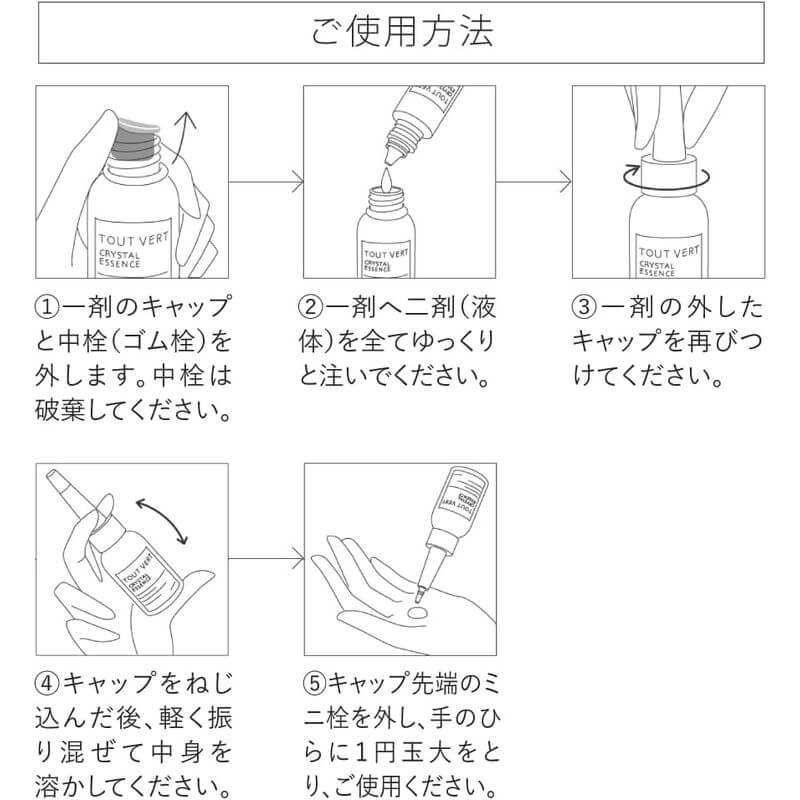 ご使用方法

TOUT VERT
CRYSTAL ESSENCE

①一剤のキャップと中栓(ゴム栓)を外します。中栓は破棄してください。

TOUT VERT
CRYSTAL ESSENCE

②一剤へ二剤(液体)を全てゆっくりと注いでください。

TOUT VERT
CRYSTAL ESSENCE

③一剤の外したキャップを再びつけてください。

TOUT VERT
CRYSTAL ESSENCE

④キャップをねじ込んだ後、軽く振り混ぜて中身を溶かしてください。

TOUT VERT
CRYSTAL ESSENCE

⑤キャップ先端のミニ栓を外し、手のひらに1円玉大をとり、ご使用ください。