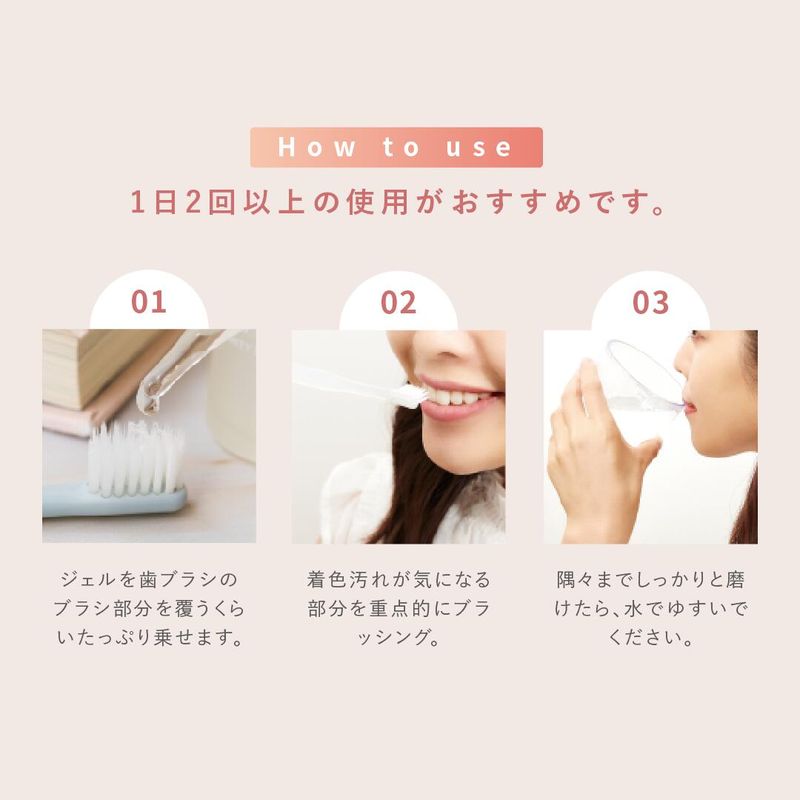 How to use

1日2回以上の使用がおすすめです。

01

ジェルを歯ブラシのブラシ部分を覆うくらいたっぷり乗せます。

02

着色汚れが気になる部分を重点的にブラッシング。

03

隅々までしっかりと磨けたら、水でゆすいでください。