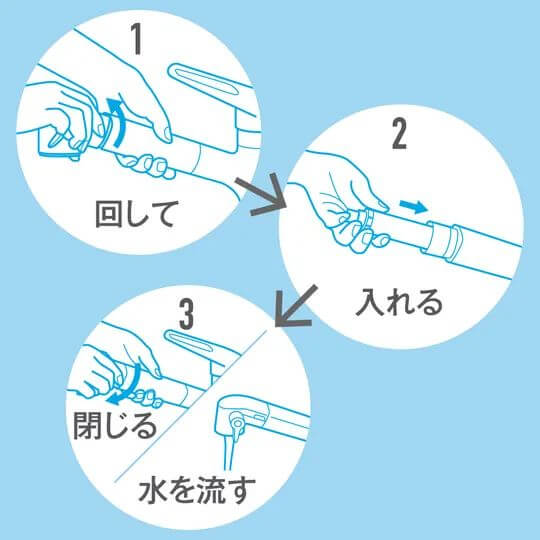 1

回して

2

入れる

3

閉じる

水を流す