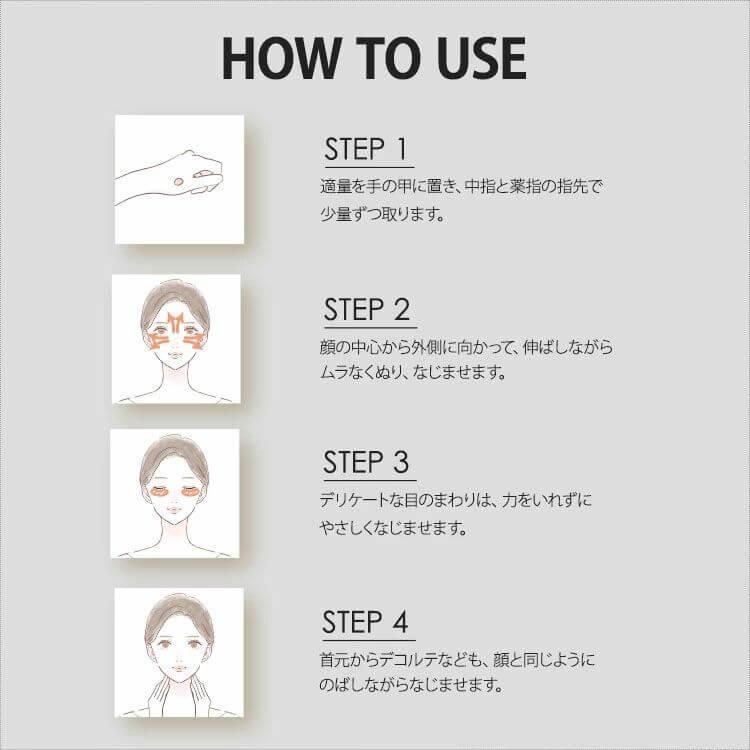 HOW TO USE

STEP 1
適量を手の甲に置き、中指と薬指の指先で少量ずつ取ります。

STEP 2
顔の中心から外側に向かって、伸ばしながらムラなくぬり、なじませます。

STEP 3
デリケートな目のまわりは、力をいれずにやさしくなじませます。

STEP 4
首元からデコルテなども、顔と同じようにのばしながらなじませます。