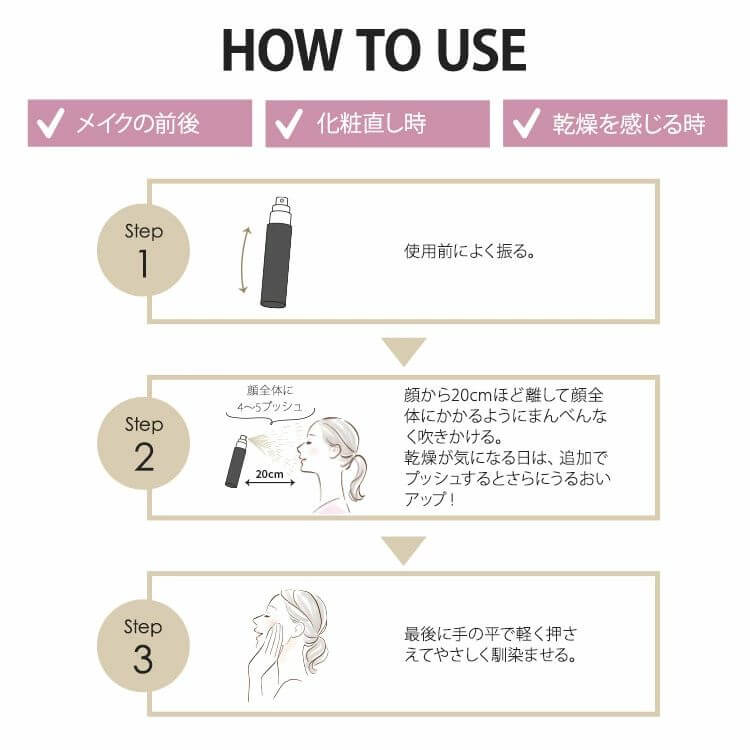 HOW TO USE

✓ メイクの前後

✓ 化粧直し時

✓ 乾燥を感じる時

Step 1

使用前によく振る。

Step 2

顔全体に 4〜5プッシュ

20cm

顔から20cmほど離して顔全体にかかるようにまんべんなく吹きかける。
乾燥が気になる日は、追加でプッシュするとさらにうるおいアップ！

Step 3

最後に手の平で軽く押さえてやさしく馴染ませる。