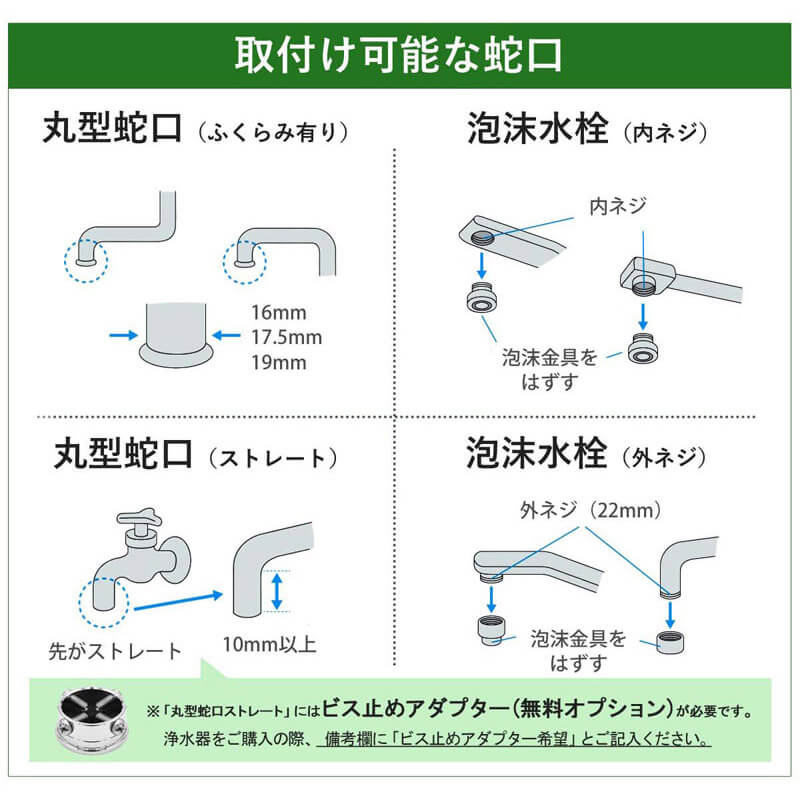 取付け可能な蛇口

丸型蛇口（ふくらみ有り）

16mm
17.5mm
19mm

泡沫水栓（内ネジ）

内ネジ

泡沫金具をはずす

丸型蛇口（ストレート）

先がストレート

10mm以上

泡沫水栓（外ネジ）

外ネジ（22mm）

泡沫金具をはずす

※「丸型蛇口ストレート」にはビス止めアダプター（無料オプション）が必要です。
浄水器をご購入の際、備考欄に「ビス止めアダプター希望」とご記入ください。