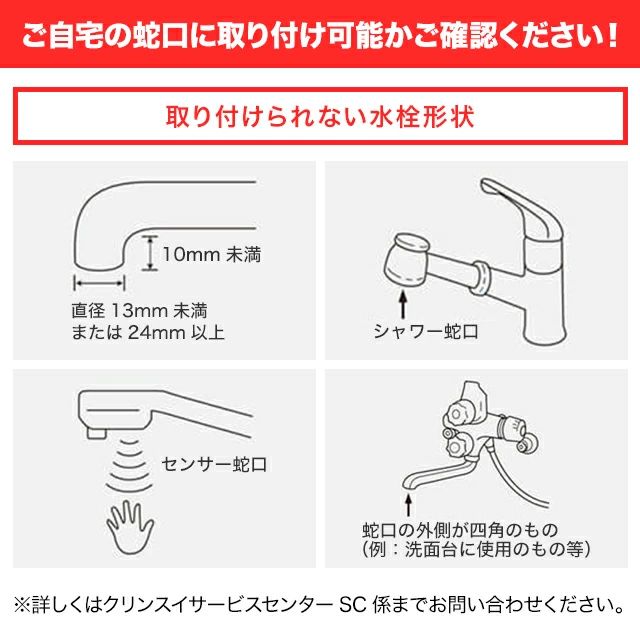 ご自宅の蛇口に取り付け可能かご確認ください！

取り付けられない水栓形状

10mm 未満

直径 13mm 未満
または 24mm 以上

シャワー蛇口

センサー蛇口

蛇口の外側が四角のもの
（例：洗面台に使用のもの等）

※詳しくはクリンスイサービスセンター SC 係までお問い合わせください。